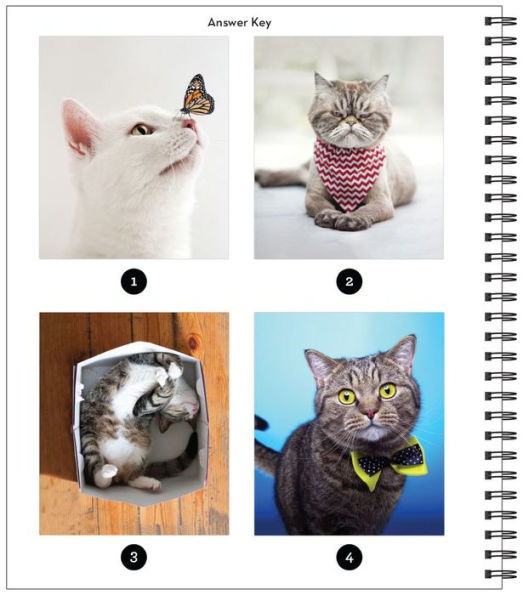 Answer Key

1

2

3

4