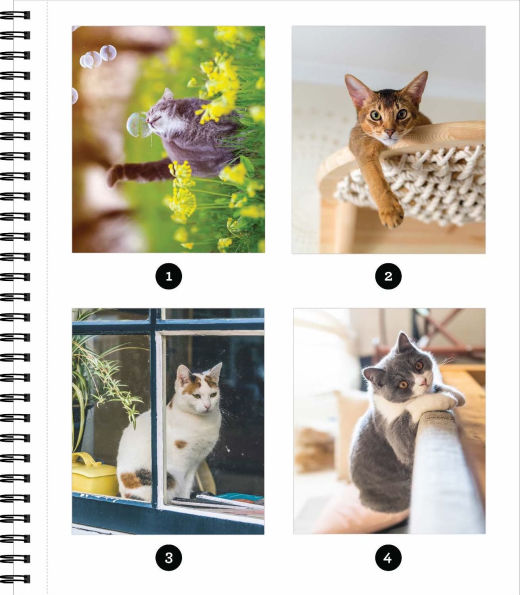 1

2

3

4